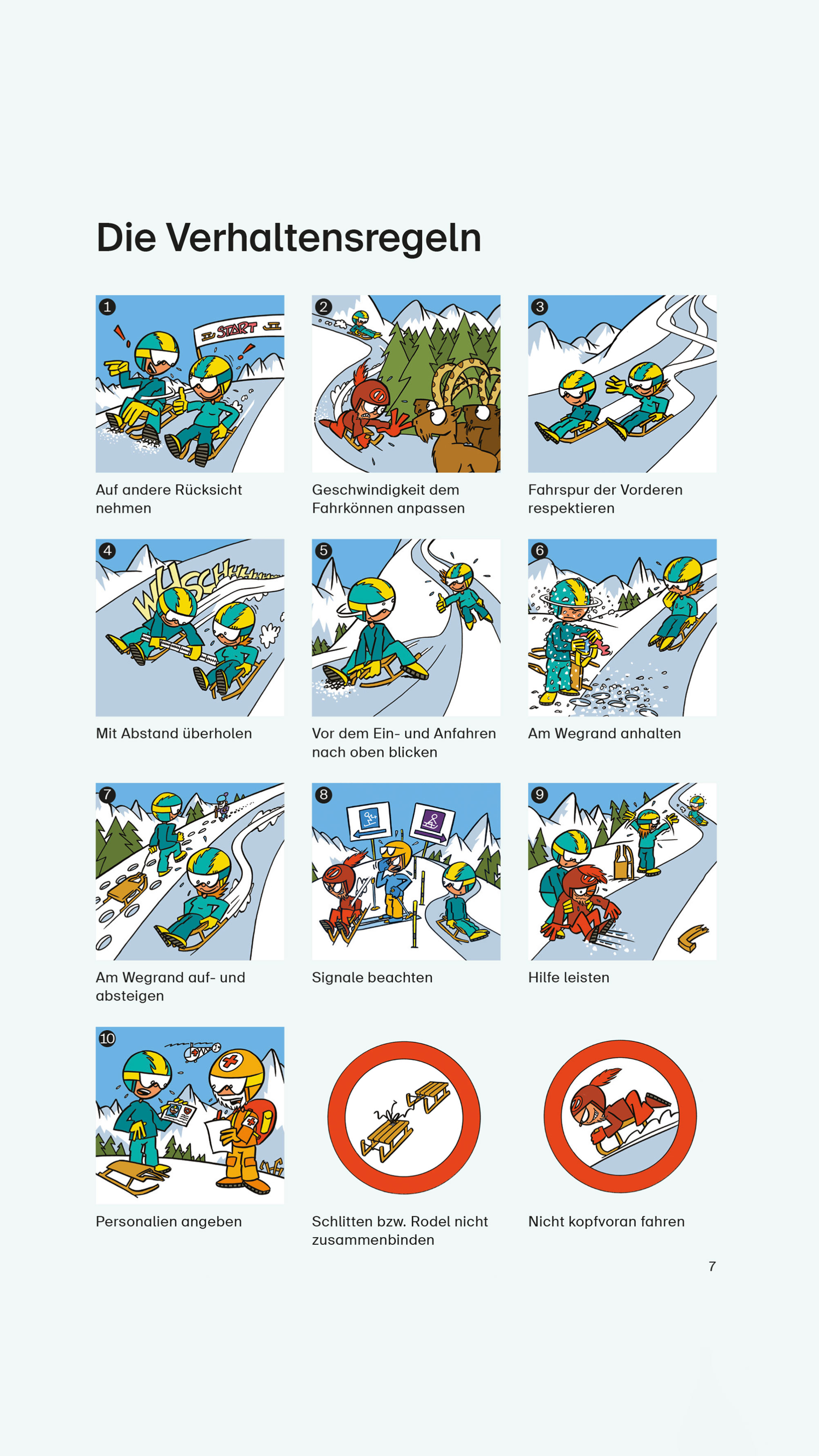 Die Verhaltensregeln

1
START

Auf andere Rücksicht nehmen

2

Geschwindigkeit dem Fahrkönnen anpassen

3

Fahrspur der Vorderen respektieren

4
WUSCH

Mit Abstand überholen

5

Vor dem Ein- und Anfahren nach oben blicken

6

Am Wegrand anhalten

7

Am Wegrand auf- und absteigen

8

Signale beachten

9

Hilfe leisten

10

Personalien angeben

Schlitten bzw. Rodel nicht zusammenbinden

Nicht kopfvoran fahren

7